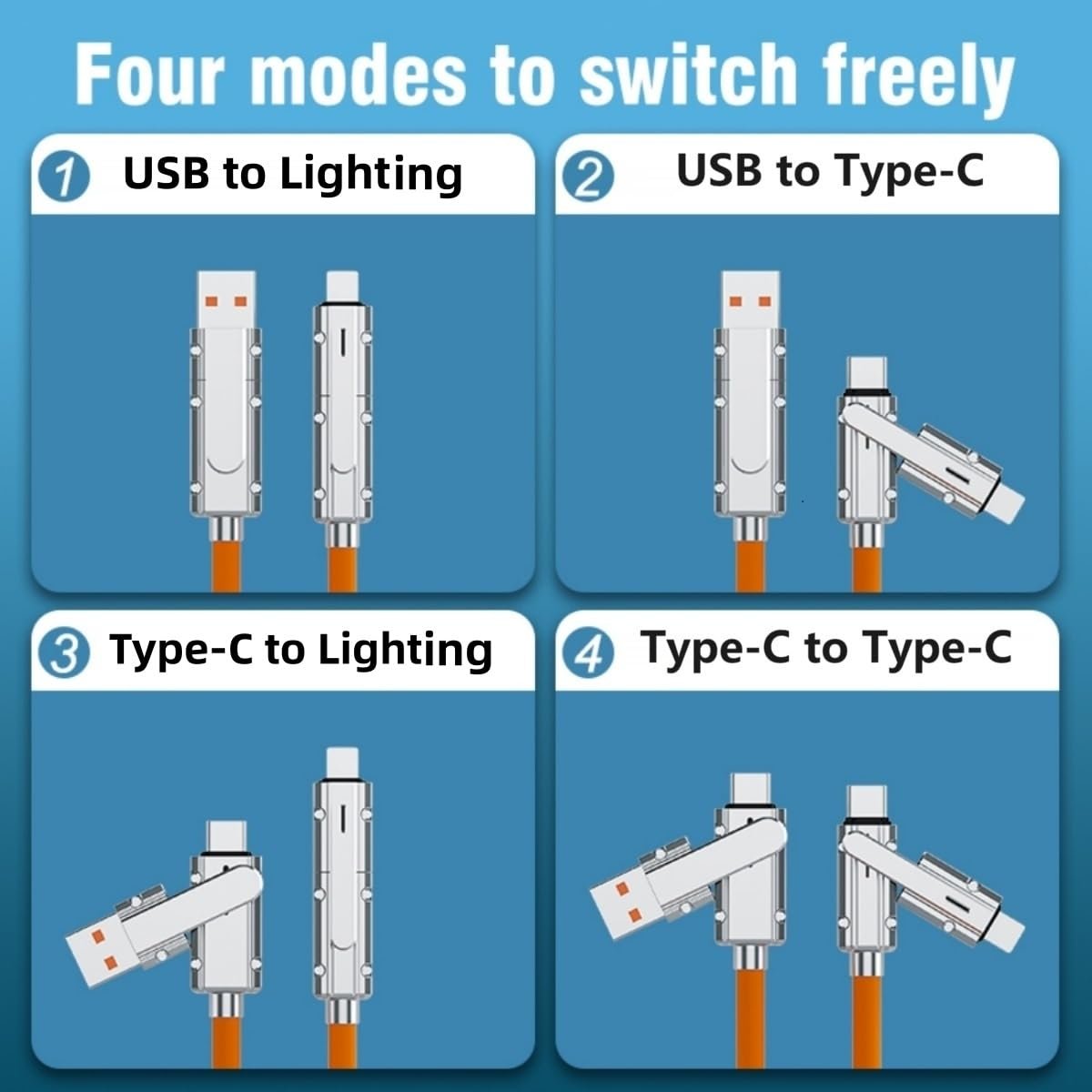 Four modes to switch freely

1 USB to Lighting

2 USB to Type-C

3 Type-C to Lighting

4 Type-C to Type-C